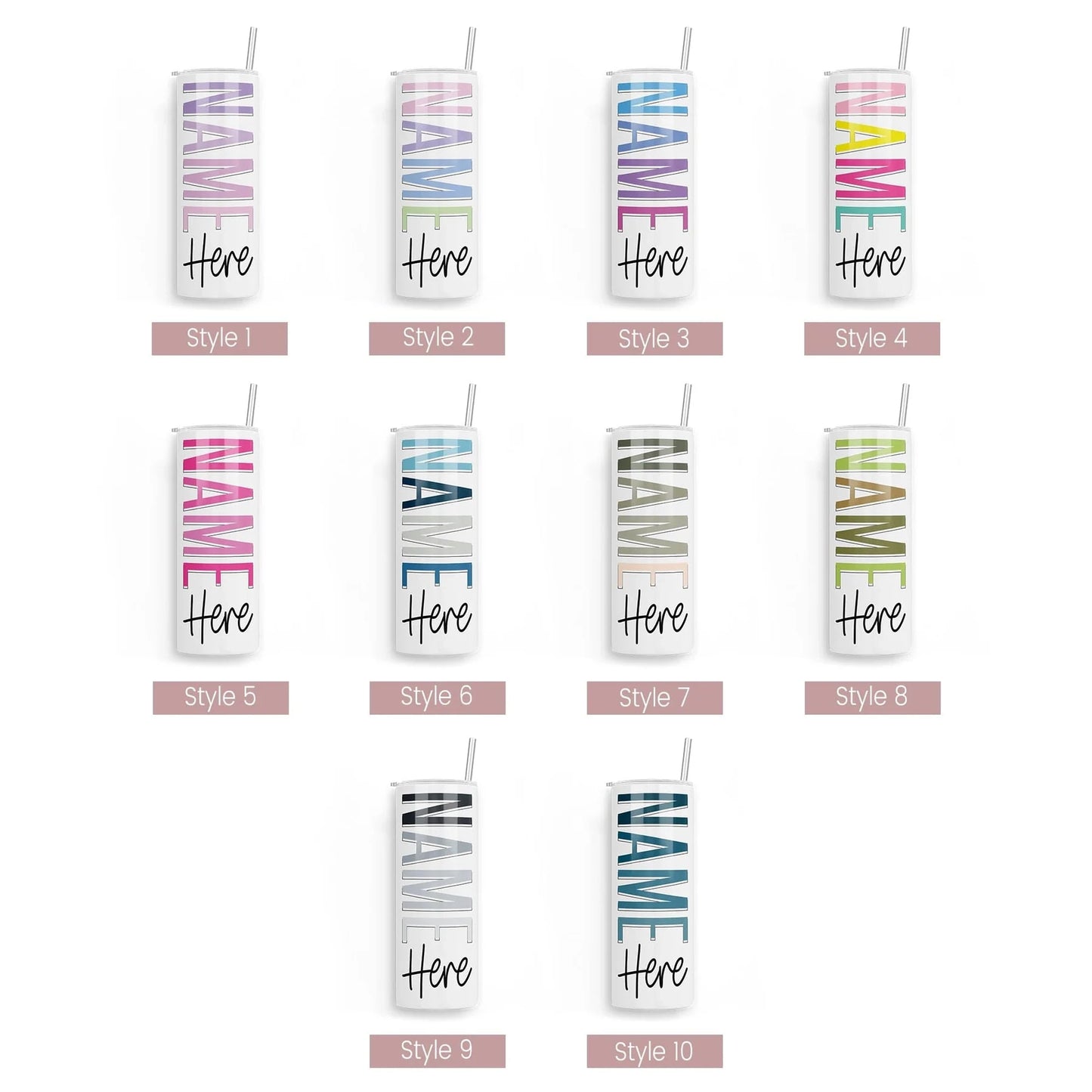 NAME
Here
Style 1

NAME
Here
Style 2

NAME
Here
Style 3

NAME
Here
Style 4

NAME
Here
Style 5

NAME
Here
Style 6

NAME
Here
Style 7

NAME
Here
Style 8

NAME
Here
Style 9

NAME
Here
Style 10